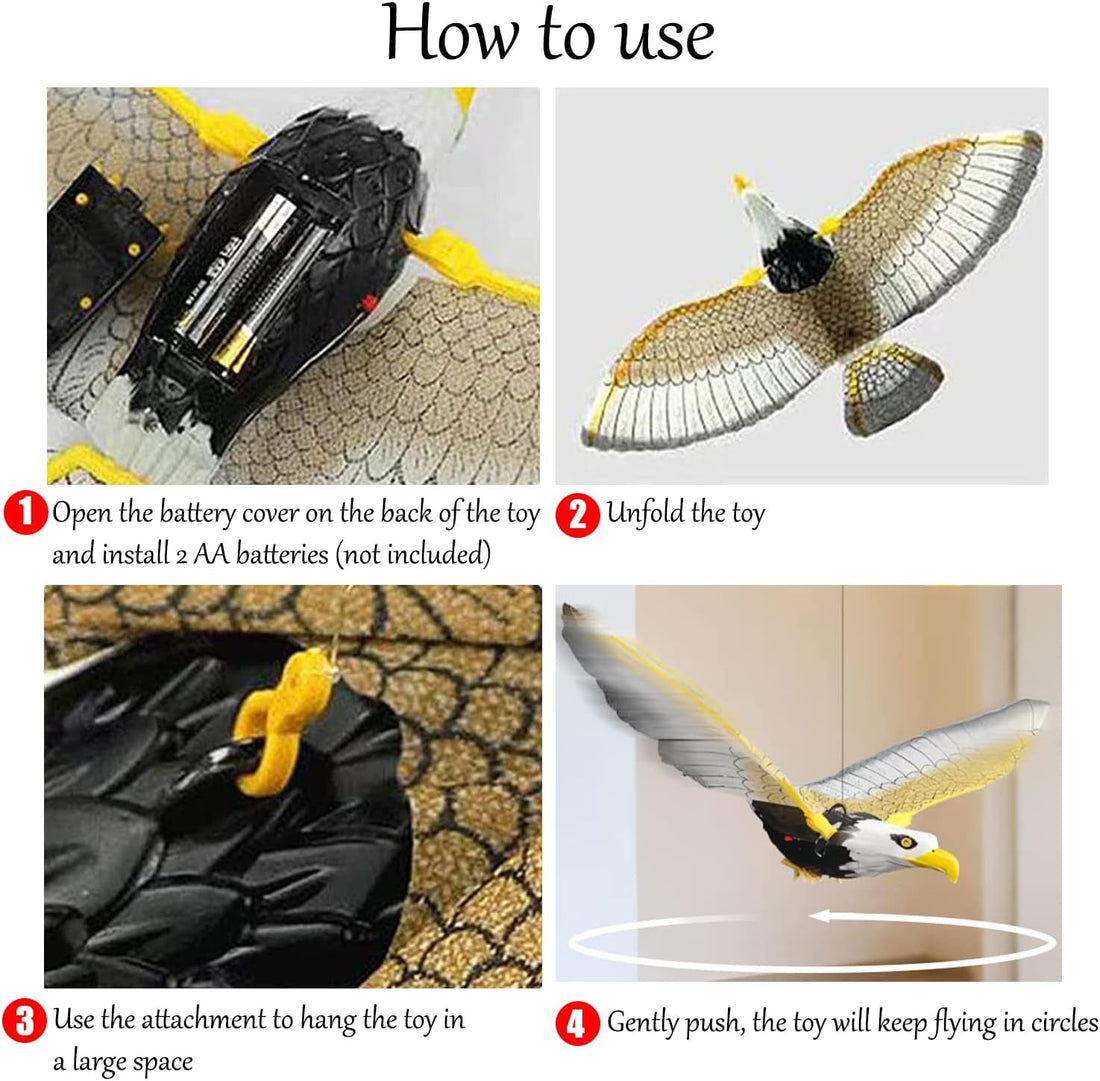 How to use

1 Open the battery cover on the back of the toy and install 2 AA batteries (not included)

2 Unfold the toy

3 Use the attachment to hang the toy in a large space

4 Gently push, the toy will keep flying in circles